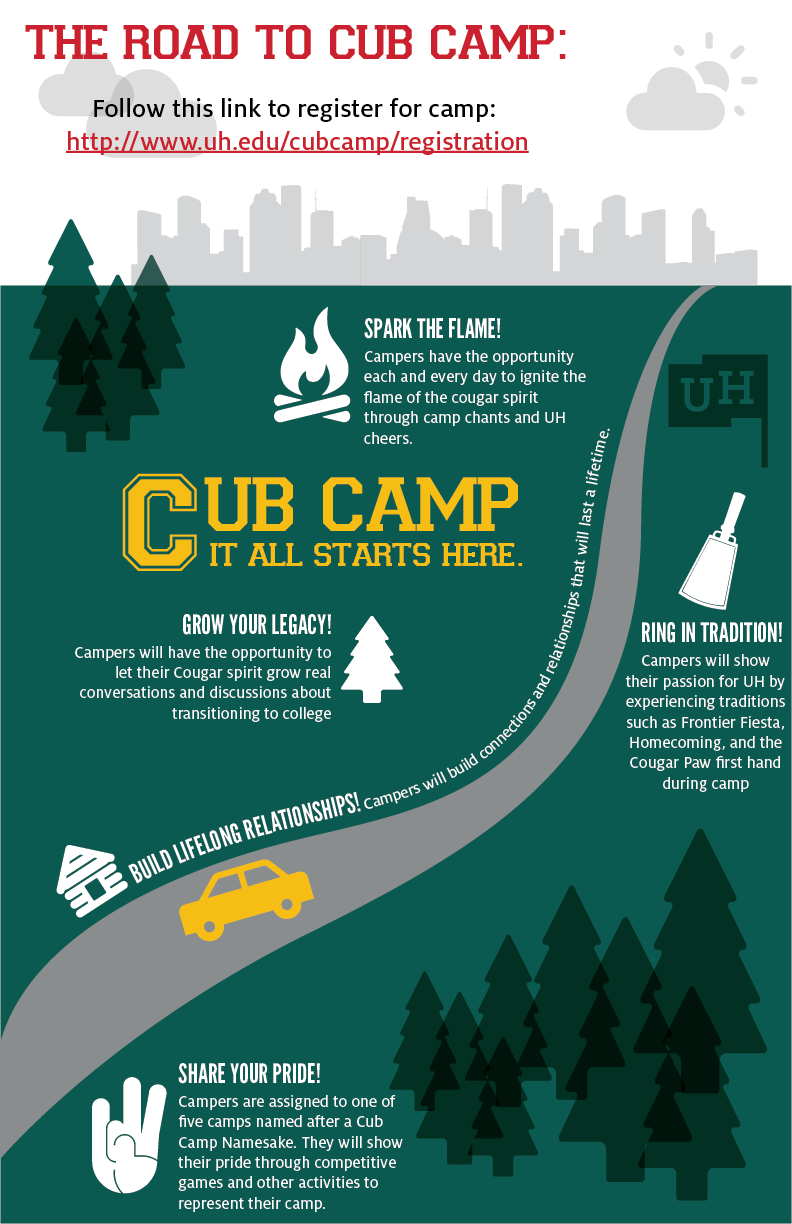 THE ROAD TO CUB CAMP:

Follow this link to register for camp:
http://www.uh.edu/cubcamp/registration

SPARK THE FLAME!
Campers have the opportunity each and every day to ignite the flame of the cougar spirit through camp chants and UH cheers.

UH

CUB CAMP
IT ALL STARTS HERE.

GROW YOUR LEGACY!
Campers will have the opportunity to let their Cougar spirit grow real conversations and discussions about transitioning to college

RING IN TRADITION!
Campers will show their passion for UH by experiencing traditions such as Frontier Fiesta, Homecoming, and the Cougar Paw first hand during camp

BUILD LIFELONG RELATIONSHIPS! Campers will build connections and relationships that will last a lifetime.

SHARE YOUR PRIDE!
Campers are assigned to one of five camps named after a Cub Camp Namesake. They will show their pride through competitive games and other activities to represent their camp.