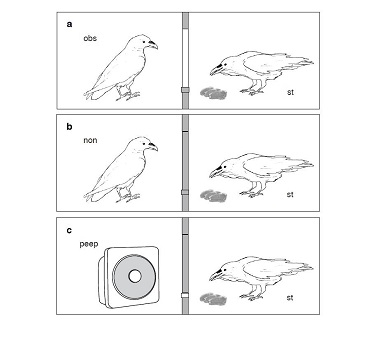 a
obs
st

b
non
st

c
peep
st