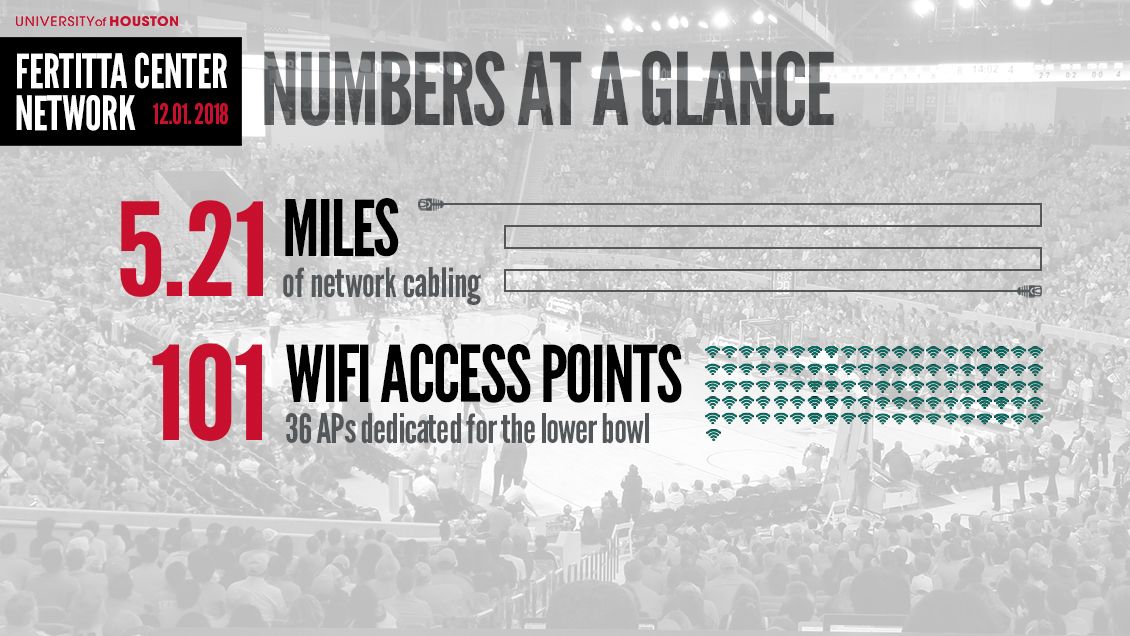 UNIVERSITY of HOUSTON

FERTITTA CENTER NETWORK 12.01.2018

NUMBERS AT A GLANCE

5.21 MILES
of network cabling

101 WIFI ACCESS POINTS
36 APs dedicated for the lower bowl