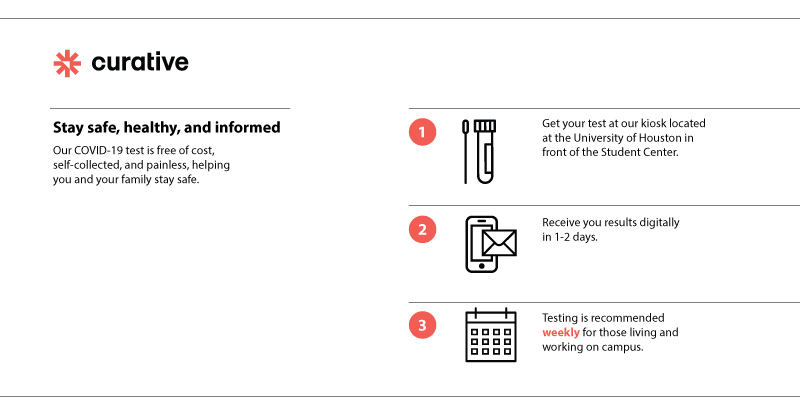 curative

Stay safe, healthy, and informed

Our COVID-19 test is free of cost, self-collected, and painless, helping you and your family stay safe.

1

Get your test at our kiosk located at the University of Houston in front of the Student Center.

2

Receive you results digitally in 1-2 days.

3

Testing is recommended weekly for those living and working on campus.