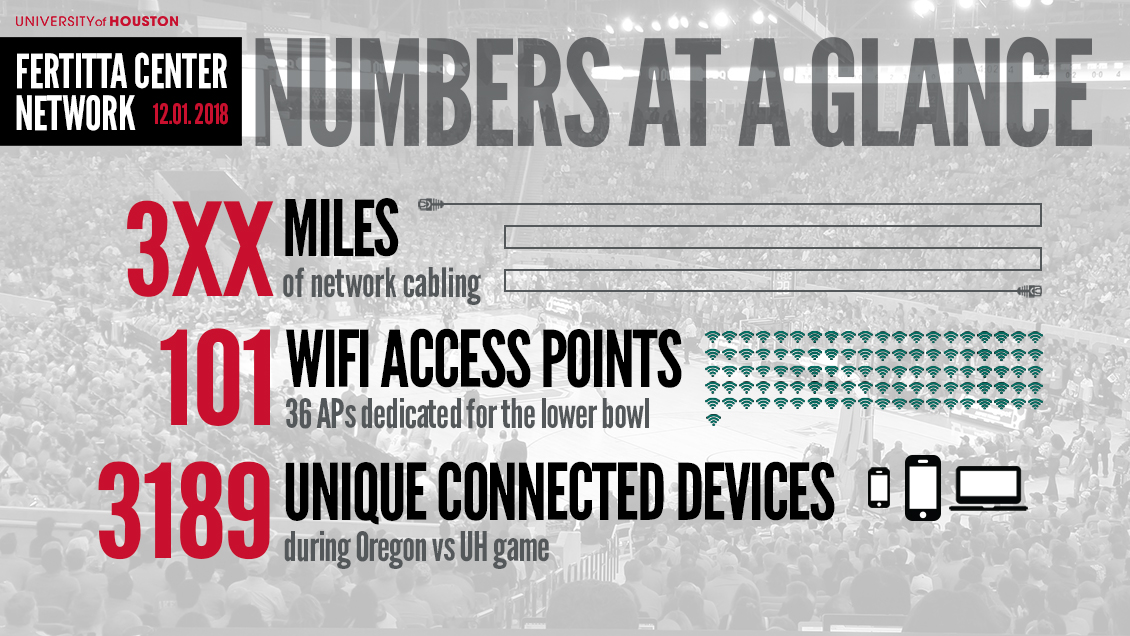 UNIVERSITY of HOUSTON

FERTITTA CENTER NETWORK 12.01.2018

NUMBERS AT A GLANCE

3XX MILES
of network cabling

101 WIFI ACCESS POINTS
36 APs dedicated for the lower bowl

3189 UNIQUE CONNECTED DEVICES
during Oregon vs UH game