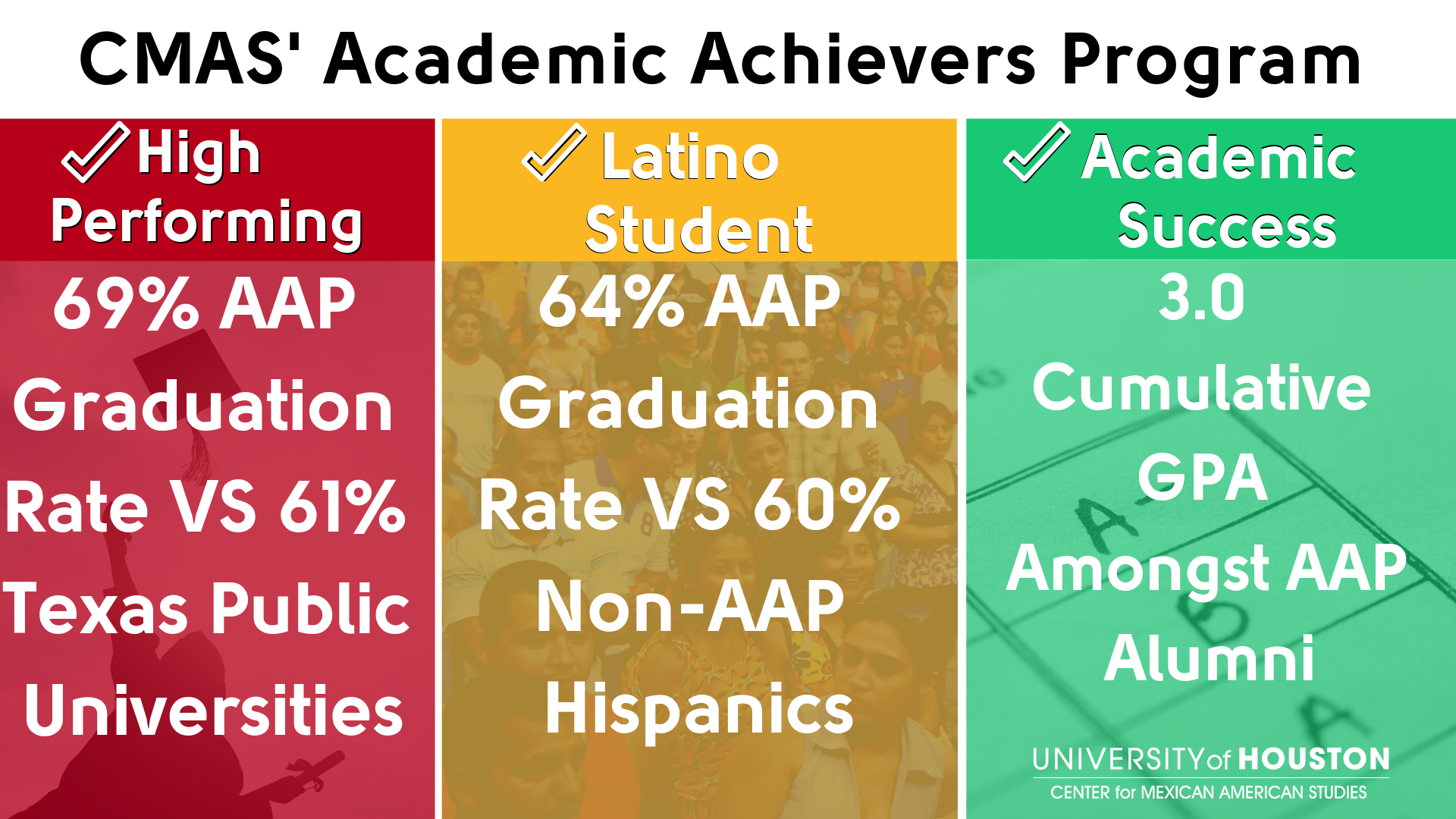 CMAS' Academic Achievers Program

High Performing

69% AAP Graduation Rate VS 61% Texas Public Universities

Latino Student

64% AAP Graduation Rate VS 60% Non-AAP Hispanics

Academic Success

3.0 Cumulative GPA Amongst AAP Alumni

UNIVERSITY of HOUSTON
CENTER for MEXICAN AMERICAN STUDIES