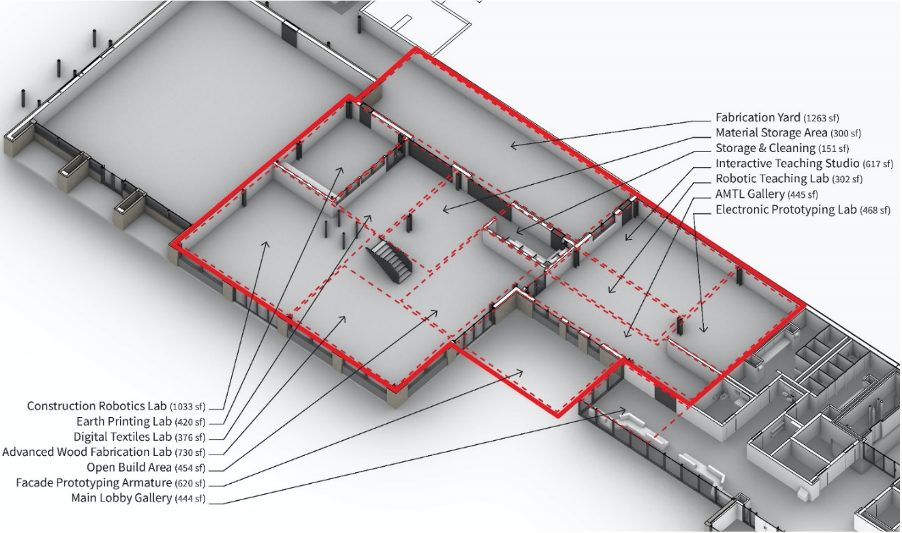 Fabrication Yard (1263 sf)
Material Storage Area (300 sf)
Storage & Cleaning (151 sf)
Interactive Teaching Studio (617 sf)
Robotic Teaching Lab (302 sf)
AMTL Gallery (445 sf)
Electronic Prototyping Lab (468 sf)

Construction Robotics Lab (1033 sf)
Earth Printing Lab (420 sf)
Digital Textiles Lab (376 sf)
Advanced Wood Fabrication Lab (730 sf)
Open Build Area (454 sf)
Facade Prototyping Armature (620 sf)
Main Lobby Gallery (444 sf)